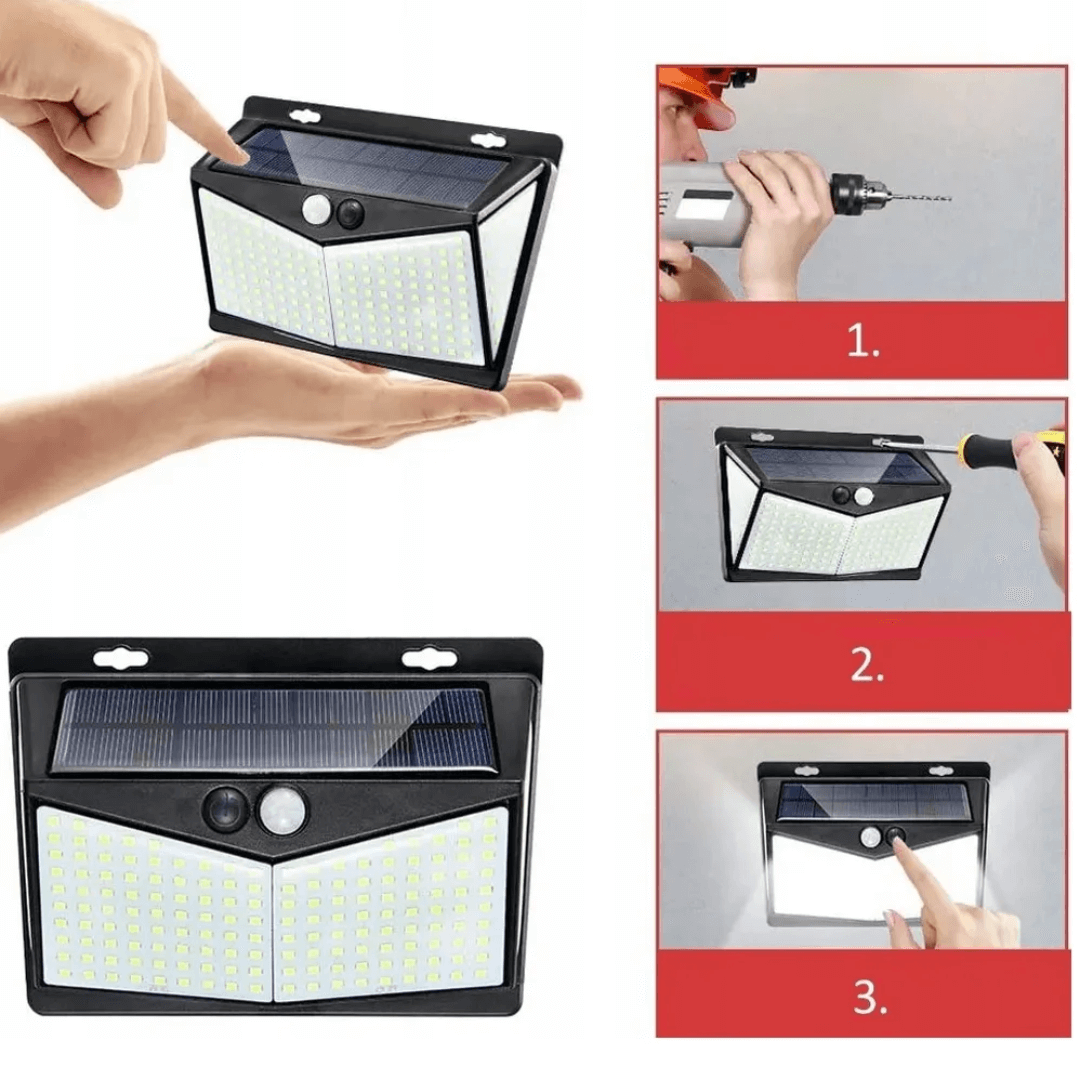 1.

2.

3.